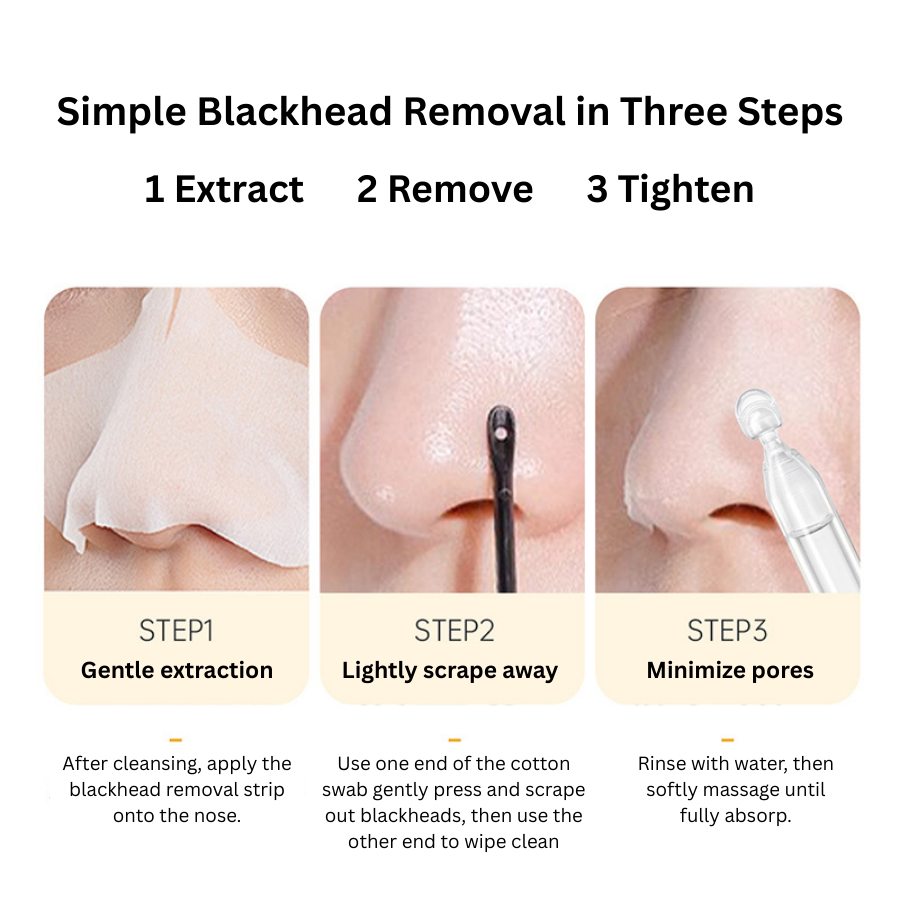 Simple Blackhead Removal in Three Steps

1 Extract 2 Remove 3 Tighten

STEP1
Gentle extraction

After cleansing, apply the blackhead removal strip onto the nose.

STEP2
Lightly scrape away

Use one end of the cotton swab gently press and scrape out blackheads, then use the other end to wipe clean

STEP3
Minimize pores

Rinse with water, then softly massage until fully absorp.