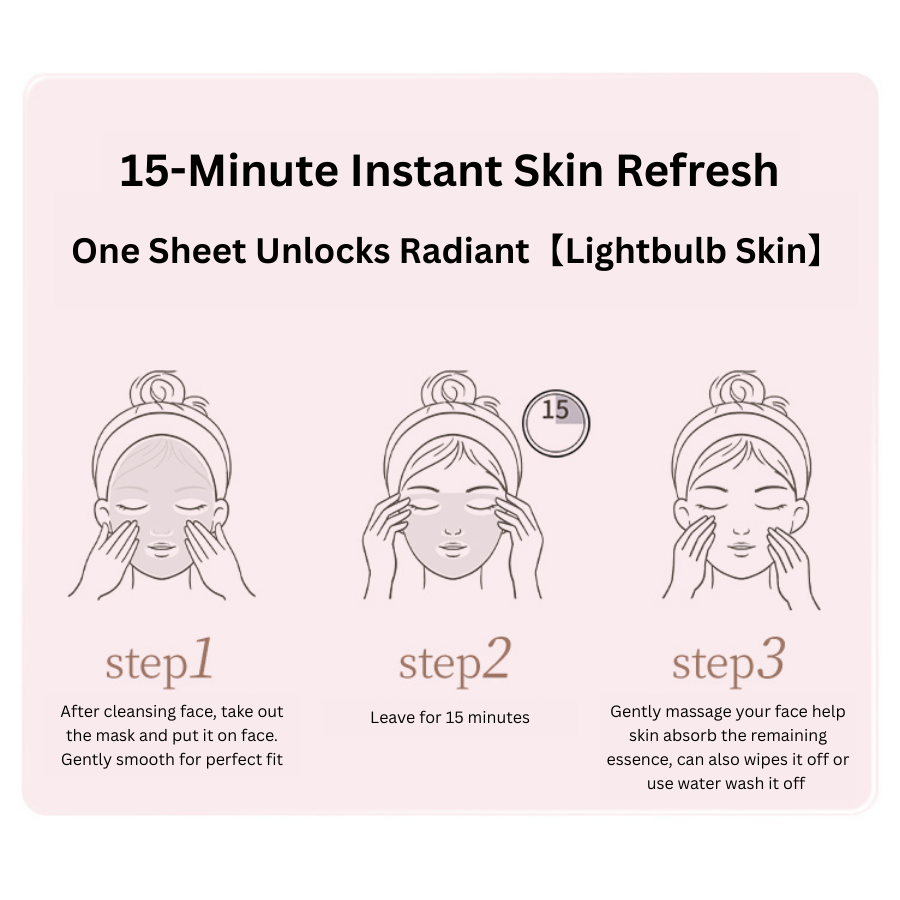 15-Minute Instant Skin Refresh

One Sheet Unlocks Radiant【Lightbulb Skin】

15

step1

After cleansing face, take out the mask and put it on face. Gently smooth for perfect fit

step2

Leave for 15 minutes

step3

Gently massage your face help skin absorb the remaining essence, can also wipes it off or use water wash it off