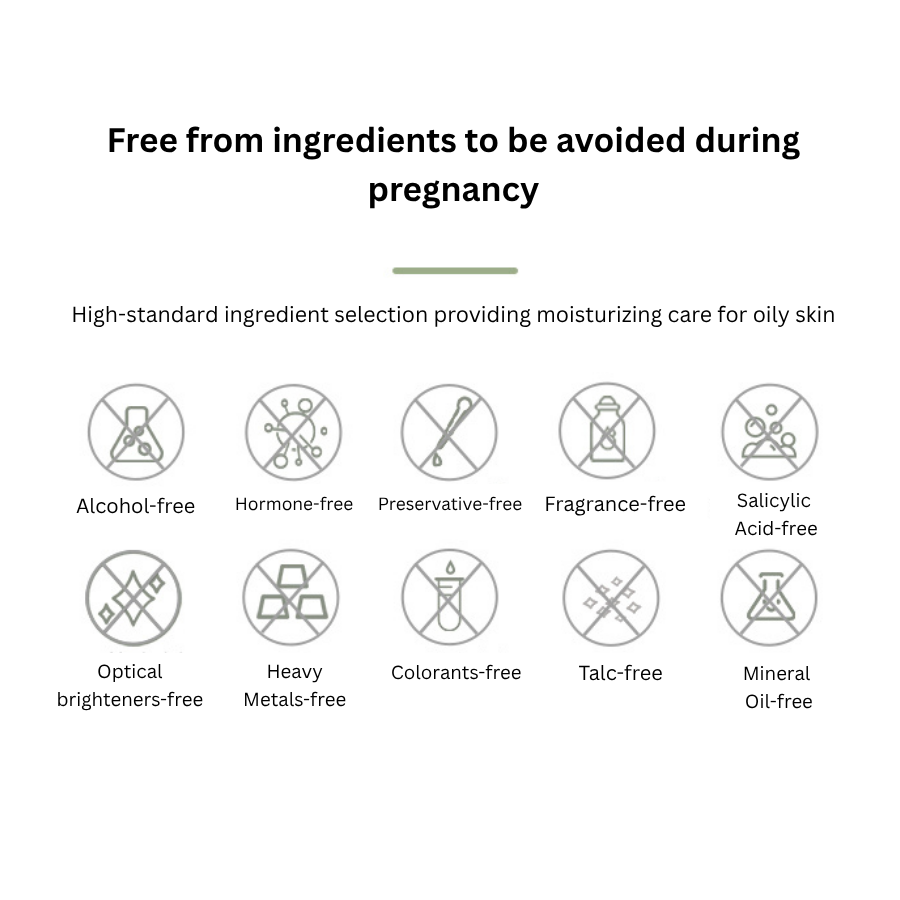 Free from ingredients to be avoided during pregnancy

High-standard ingredient selection providing moisturizing care for oily skin

Alcohol-free

Hormone-free

Preservative-free

Fragrance-free

Salicylic Acid-free

Optical brighteners-free

Heavy Metals-free

Colorants-free

Talc-free

Mineral Oil-free